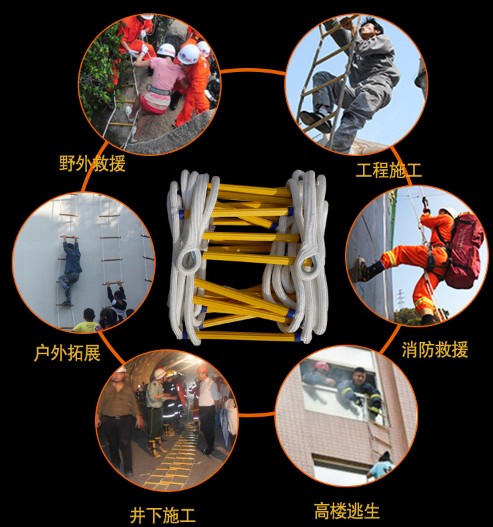 野外救援

工程施工

户外拓展

消防救援

井下施工

高楼逃生